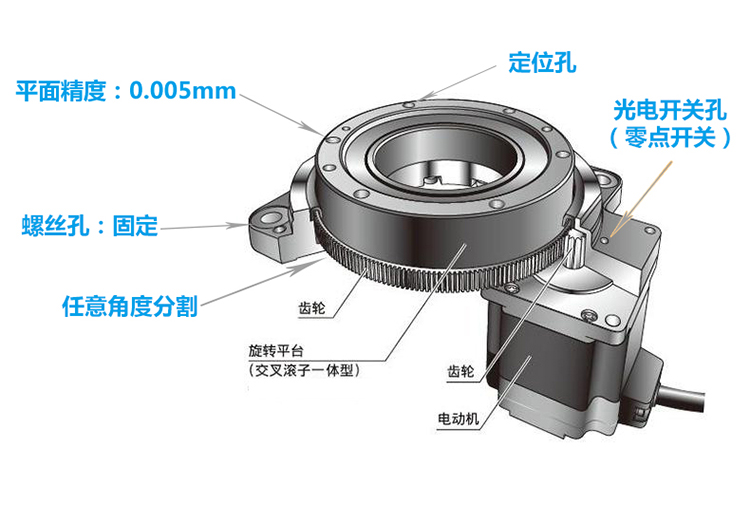 定位孔

平面精度：0.005mm

光电开关孔
（零点开关）

螺丝孔：固定

任意角度分割

齿轮

旋转平台
（交叉滚子一体型）

齿轮

电动机